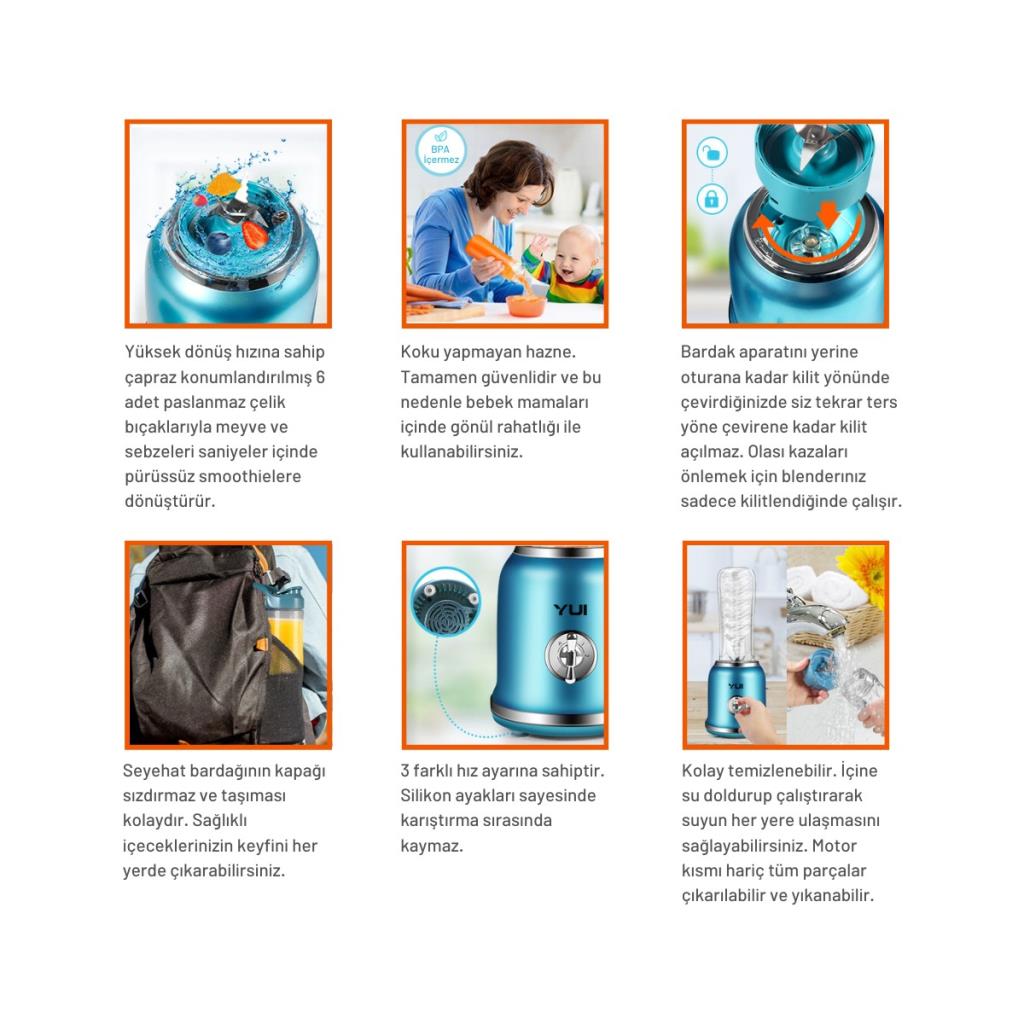 Yüksek dönüş hızına sahip çapraz konumlandırılmış 6 adet paslanmaz çelik bıçaklarıyla meyve ve sebzeleri saniyeler içinde pürüssüz smoothielere dönüştürür.

BPA İçermez

Koku yapmayan hazne. Tamamen güvenlidir ve bu nedenle bebek mamaları içinde gönül rahatlığı ile kullanabilirsiniz.

Bardak aparatını yerine oturana kadar kilit yönünde çevirdiğinizde siz tekrar ters yöne çevirene kadar kilit açılmaz. Olası kazaları önlemek için blenderınız sadece kilitlendiğinde çalışır.

Seyehat bardağının kapağı sızdırmaz ve taşıması kolaydır. Sağlıklı içeceklerinizin keyfini her yerde çıkarabilirsiniz.

YUI

3 farklı hız ayarına sahiptir. Silikon ayakları sayesinde karıştırma sırasında kaymaz.

YUI

Kolay temizlenebilir. İçine su doldurup çalıştırarak suyun her yere ulaşmasını sağlayabilirsiniz. Motor kısmı hariç tüm parçalar çıkarılabilir ve yıkanabilir.