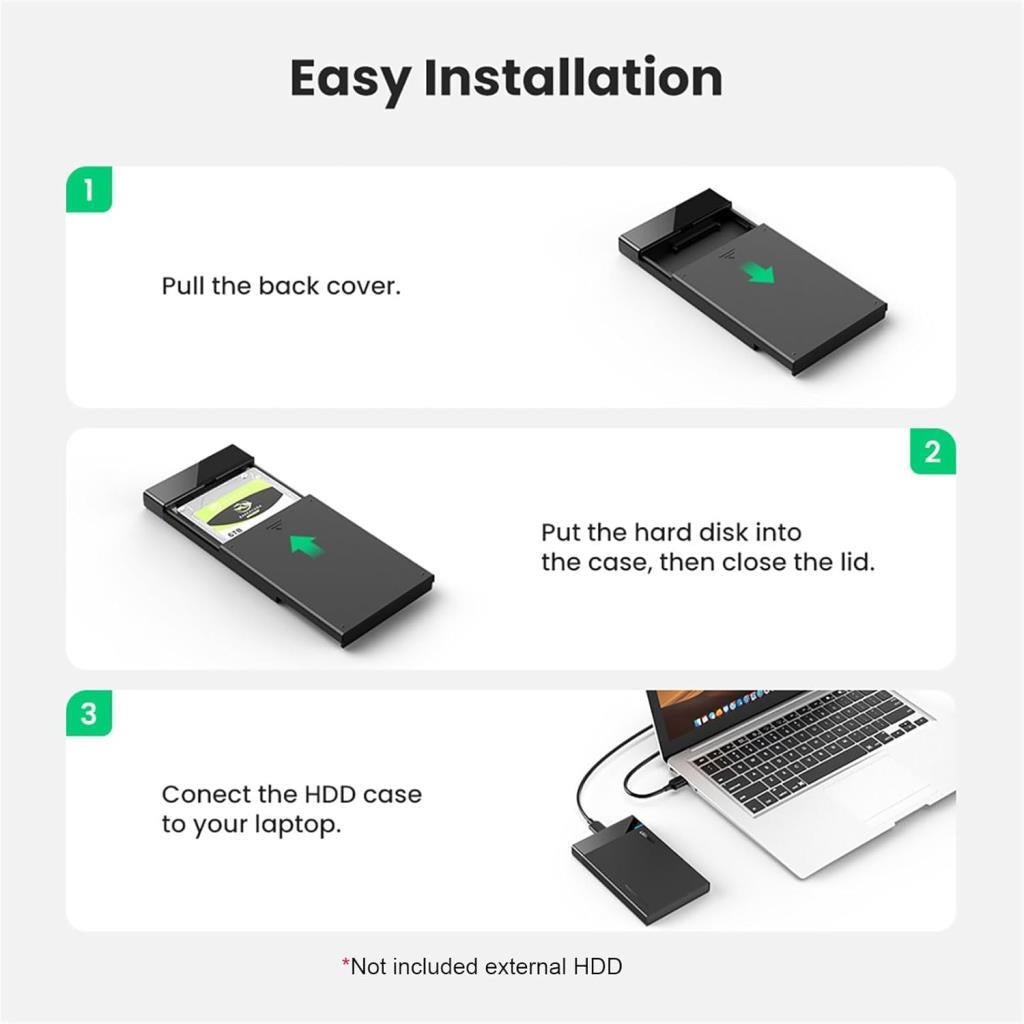 Easy Installation

1

Pull the back cover.

2

Put the hard disk into the case, then close the lid.

3

Conect the HDD case to your laptop.

*Not included external HDD