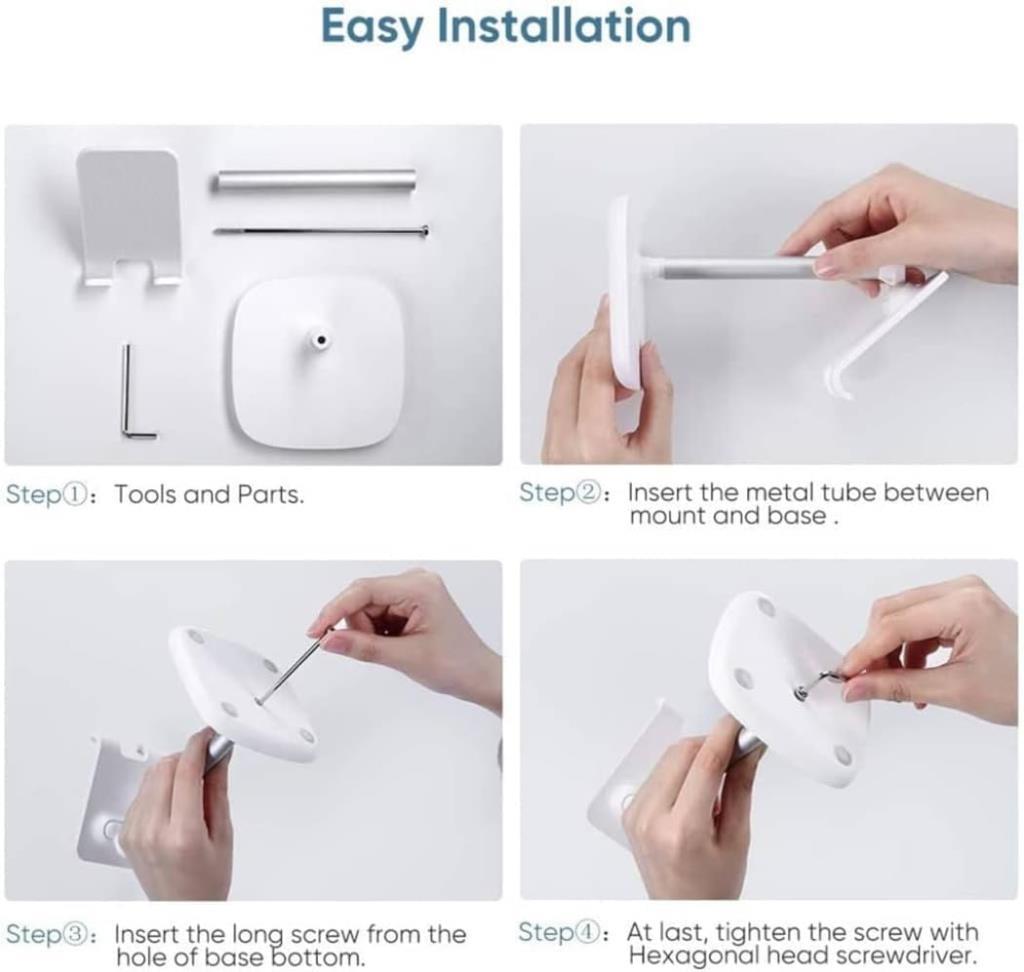 Easy Installation

Step①: Tools and Parts.

Step②: Insert the metal tube between mount and base .

Step③: Insert the long screw from the hole of base bottom.

Step④: At last, tighten the screw with Hexagonal head screwdriver.