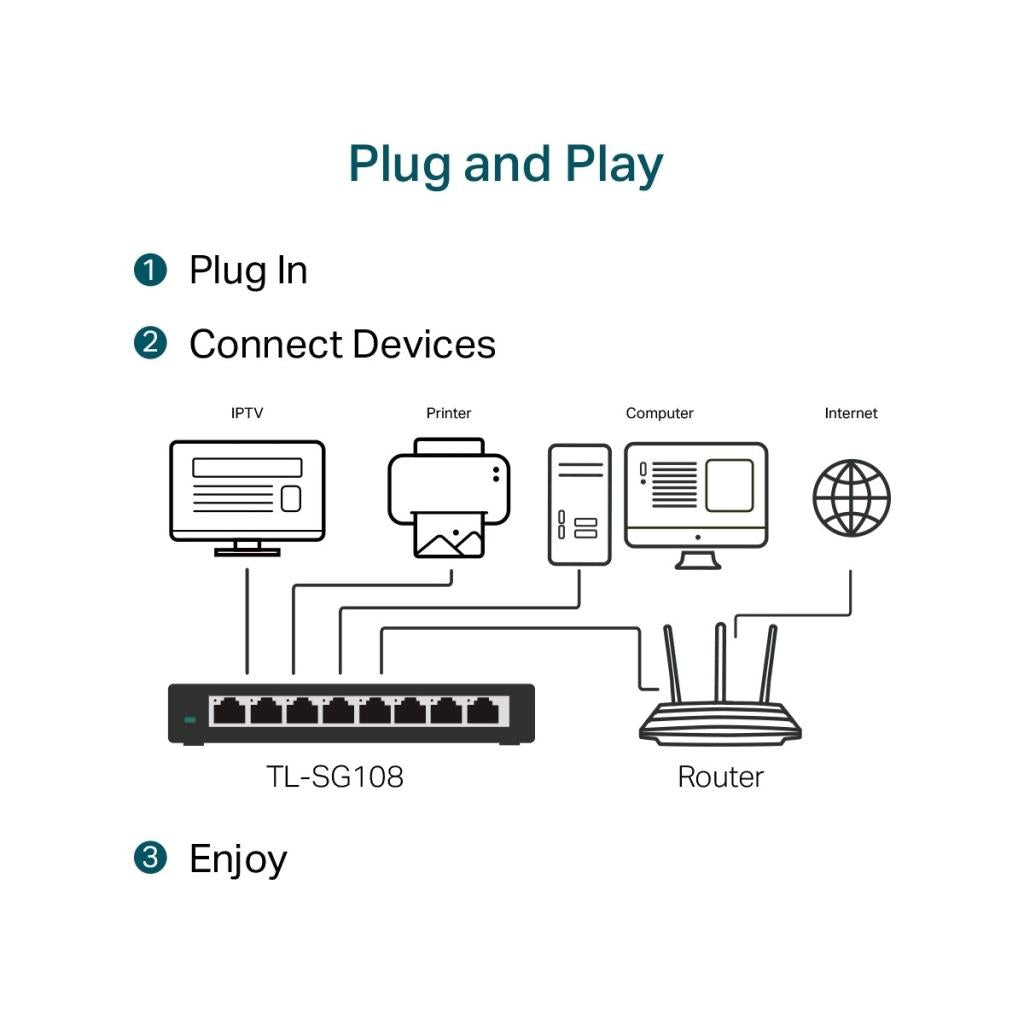 Plug and Play

1 Plug In

2 Connect Devices

IPTV

Printer

Computer

Internet

TL-SG108

Router

3 Enjoy