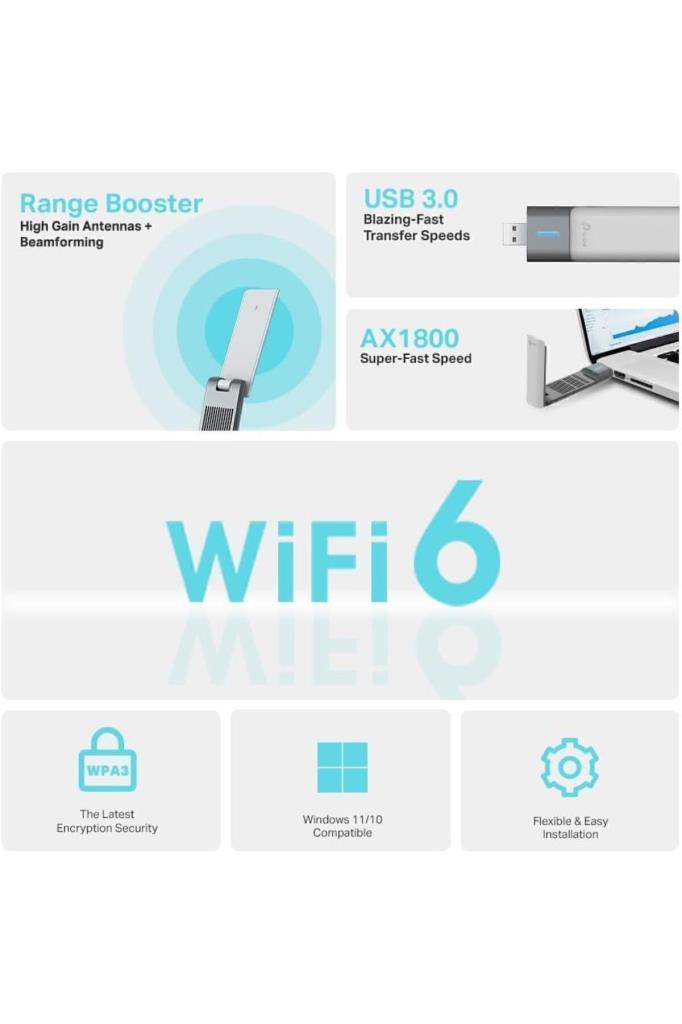 Range Booster
High Gain Antennas + Beamforming

USB 3.0
Blazing-Fast Transfer Speeds

AX1800
Super-Fast Speed

WiFi 6

WPA3
The Latest Encryption Security

Windows 11/10 Compatible

Flexible & Easy Installation