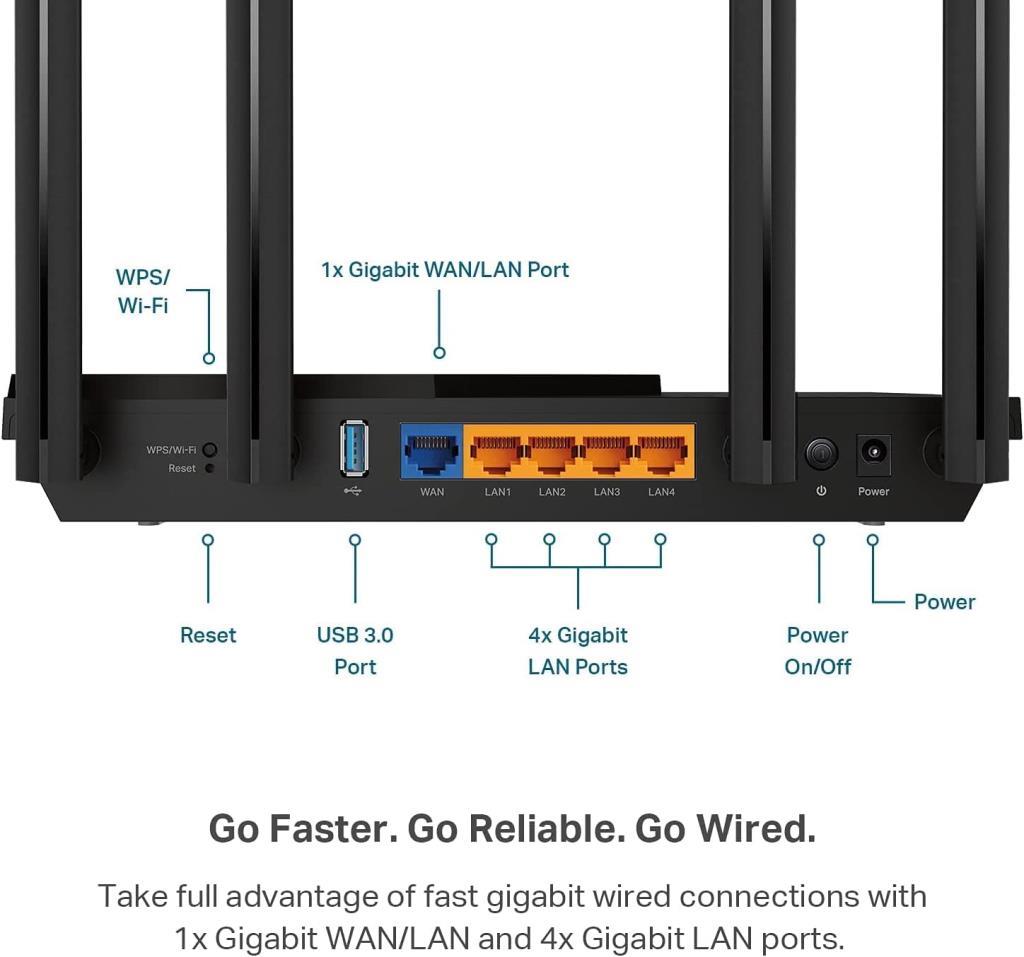 WPS/
Wi-Fi

1x Gigabit WAN/LAN Port

WPS/Wi-Fi
Reset

WAN LAN1 LAN2 LAN3 LAN4

Power

Reset

USB 3.0
Port

4x Gigabit
LAN Ports

Power
On/Off

Power

Go Faster. Go Reliable. Go Wired.

Take full advantage of fast gigabit wired connections with 1x Gigabit WAN/LAN and 4x Gigabit LAN ports.