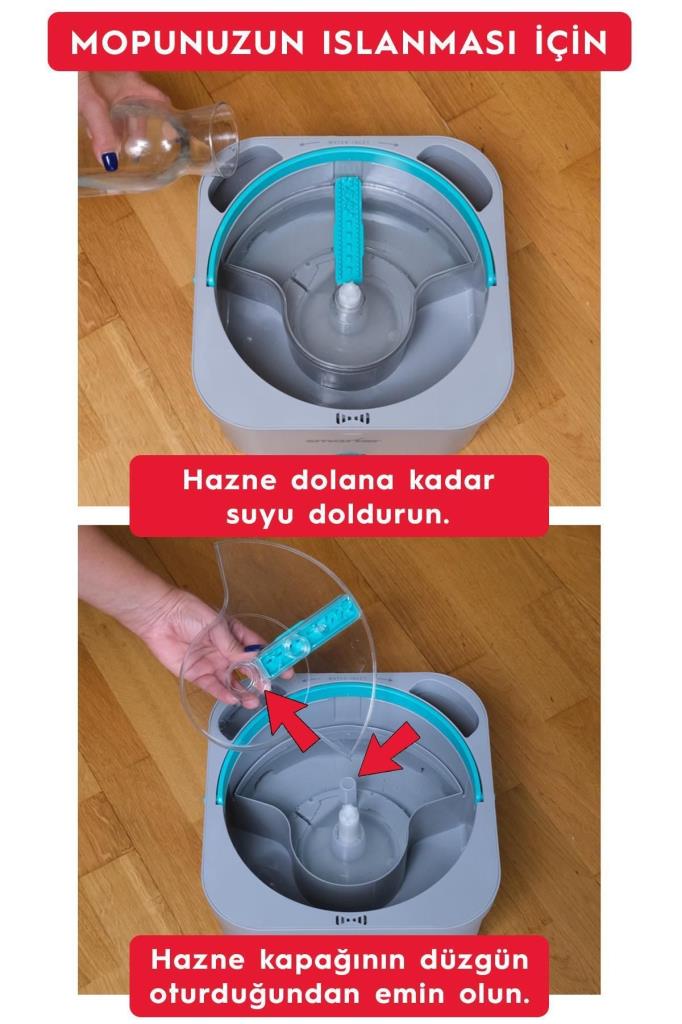 MOPUNUZUN ISLANMASI İÇİN

Hazne dolana kadar suyu doldurun.

Hazne kapağının düzgün oturduğundan emin olun.