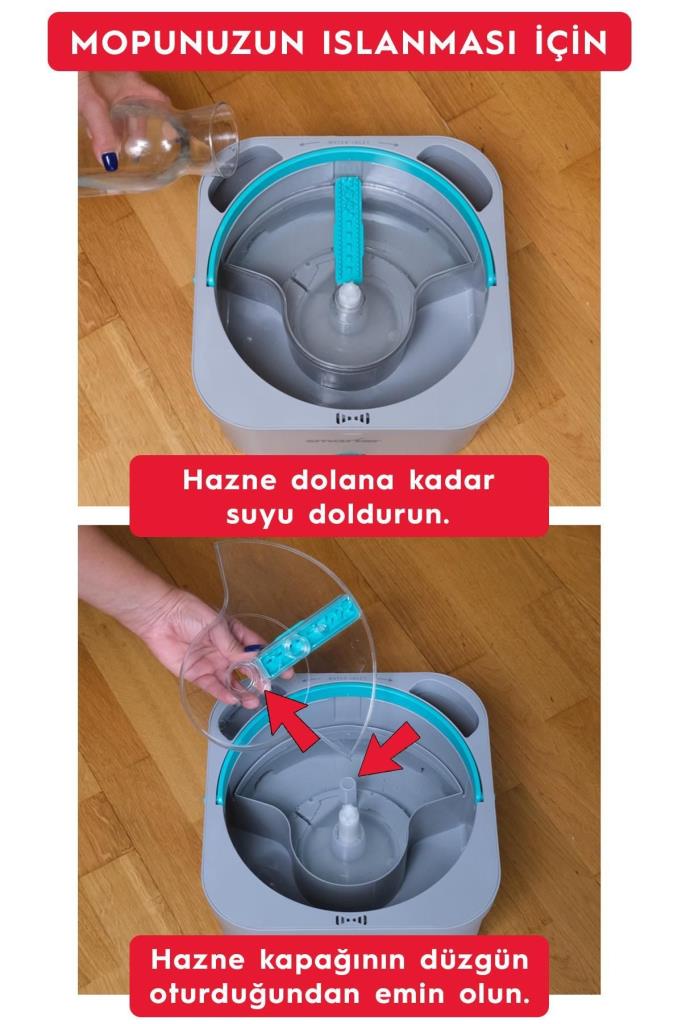 MOPUNUZUN ISLANMASI İÇİN

Hazne dolana kadar suyu doldurun.

Hazne kapağının düzgün oturduğundan emin olun.