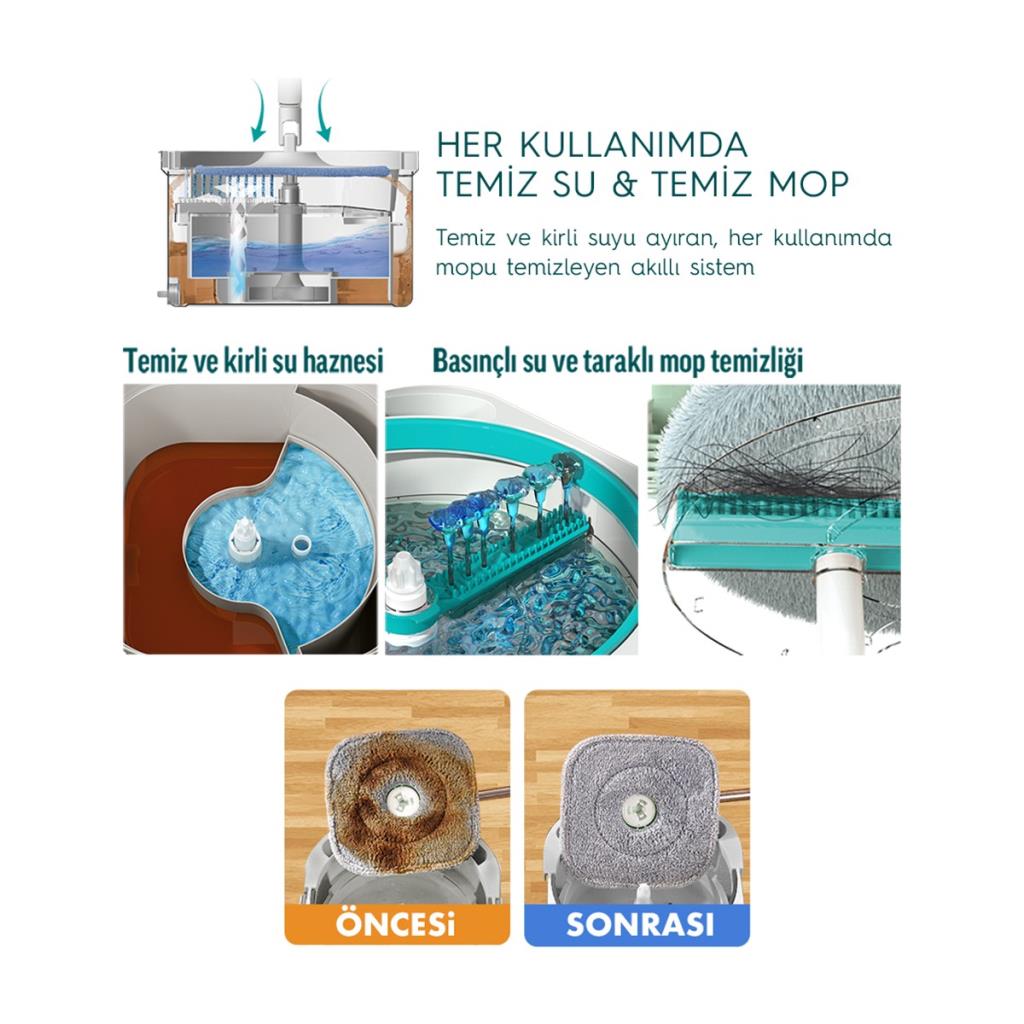 HER KULLANIMDA
TEMİZ SU & TEMİZ MOP

Temiz ve kirli suyu ayıran, her kullanımda mopu temizleyen akıllı sistem

Temiz ve kirli su haznesi

Basınçlı su ve taraklı mop temizliği

ÖNCESİ

SONRASI