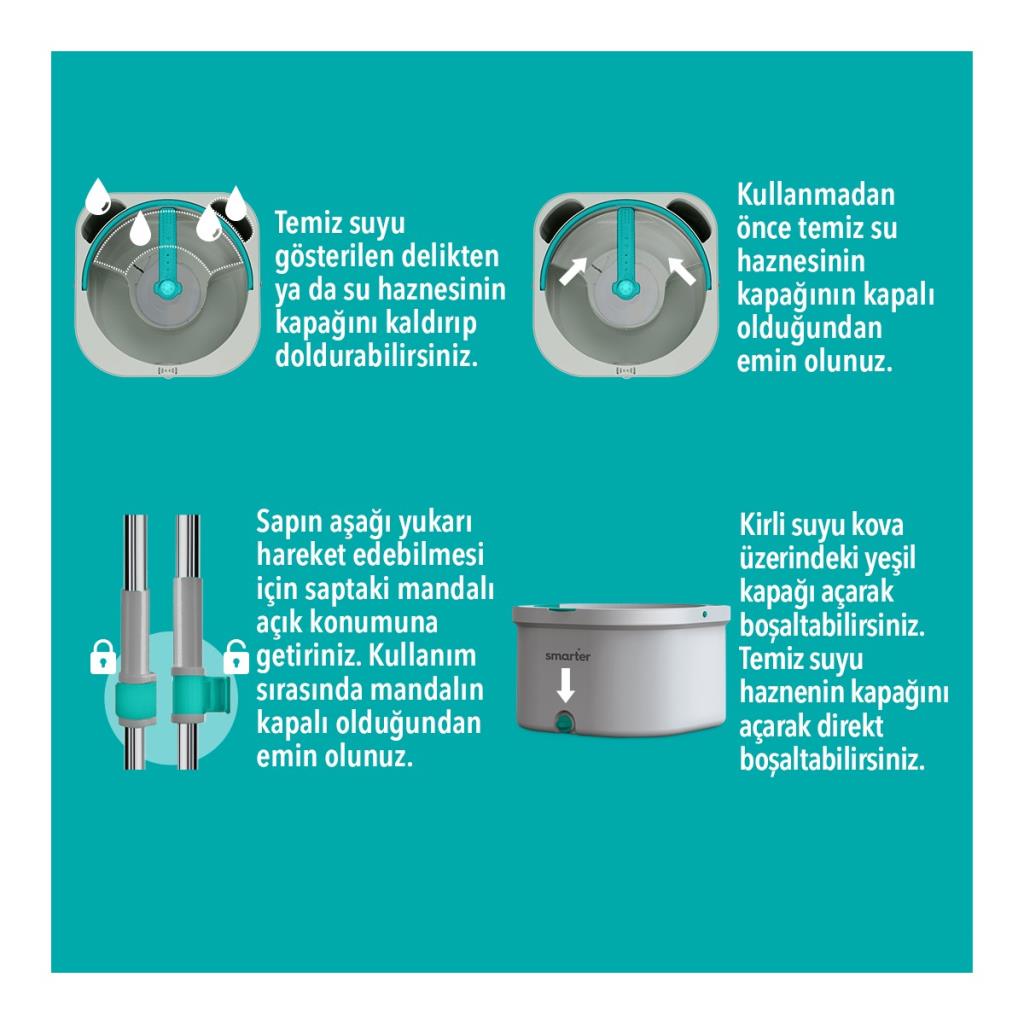 Temiz suyu gösterilen delikten ya da su haznesinin kapağını kaldırıp doldurabilirsiniz.

Kullanmadan önce temiz su haznesinin kapağının kapalı olduğundan emin olunuz.

Sapın aşağı yukarı hareket edebilmesi için saptaki mandalı açık konumuna getiriniz. Kullanım sırasında mandalın kapalı olduğundan emin olunuz.

smarter

Kirli suyu kova üzerindeki yeşil kapağı açarak boşaltabilirsiniz. Temiz suyu haznenin kapağını açarak direkt boşaltabilirsiniz.