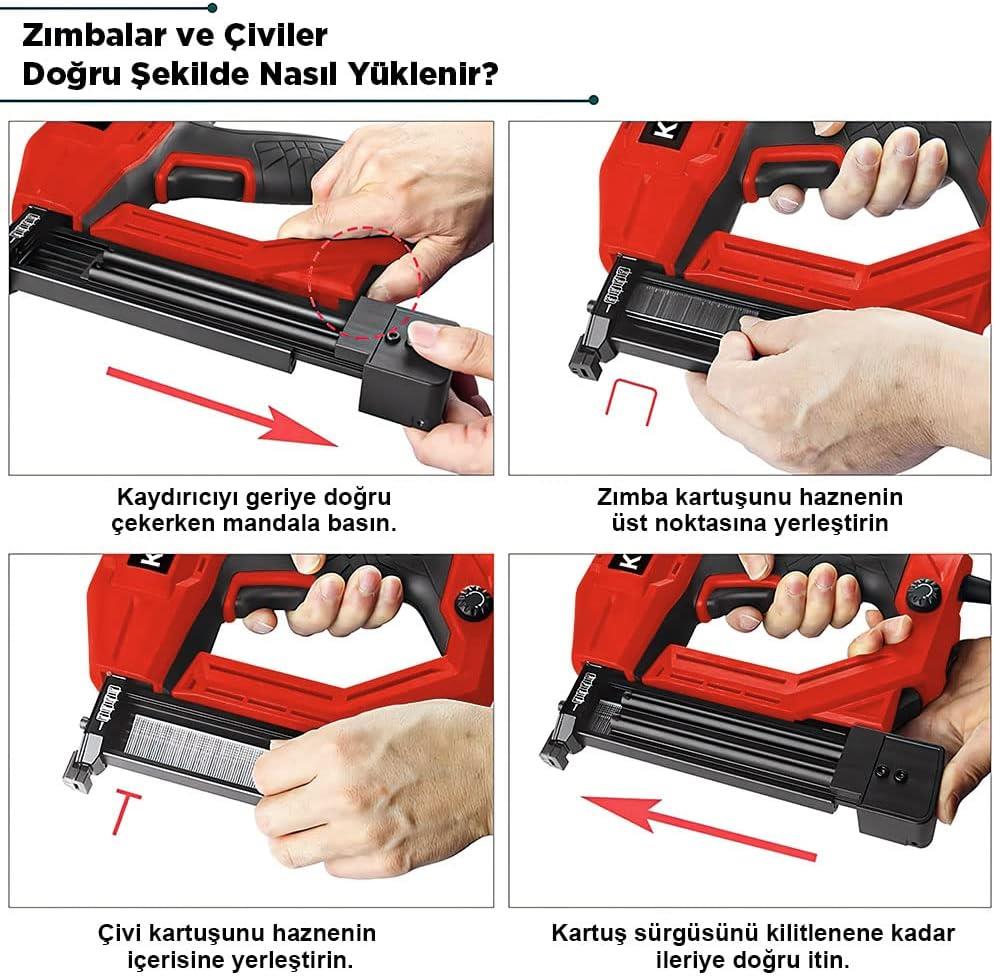 Zımbalar ve Çiviler
Doğru Şekilde Nasıl Yüklenir?

Kaydırıcıyı geriye doğru çekerken mandala basın.

Zımba kartuşunu haznenin üst noktasına yerleştirin

Çivi kartuşunu haznenin içerisine yerleştirin.

Kartuş sürgüsünü kilitlenene kadar ileriye doğru itin.