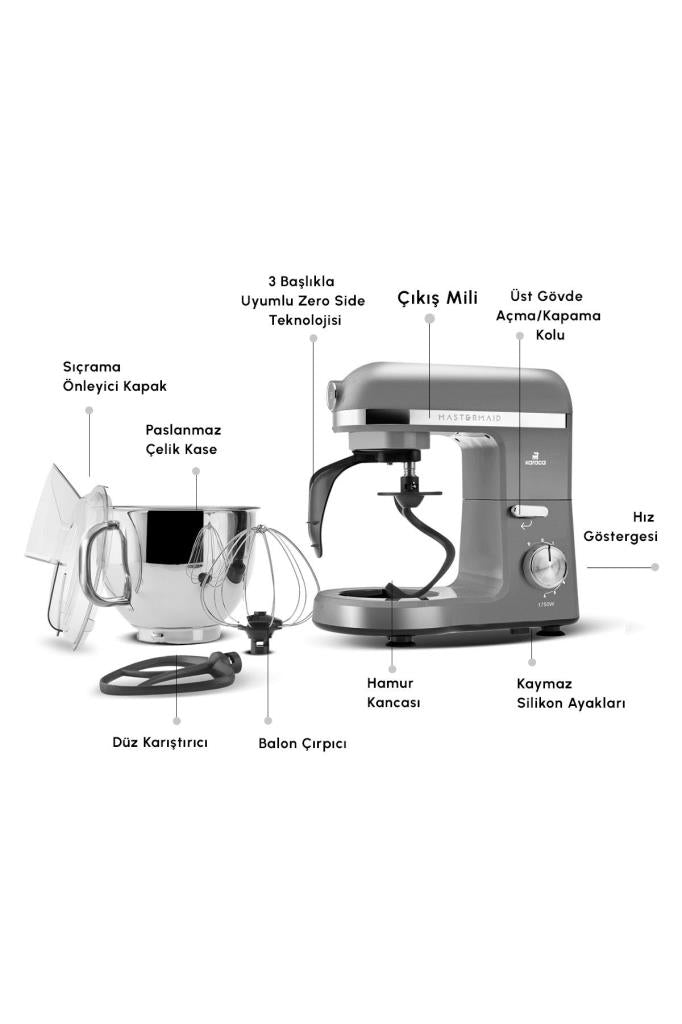 3 Başlıkla Uyumlu Zero Side Teknolojisi

Çıkış Mili

Üst Gövde Açma/Kapama Kolu

Sıçrama Önleyici Kapak

Paslanmaz Çelik Kase

MASTERMAID

karaca

Hız Göstergesi

1750W

Hamur Kancası

Kaymaz Silikon Ayakları

Düz Karıştırıcı

Balon Çırpıcı