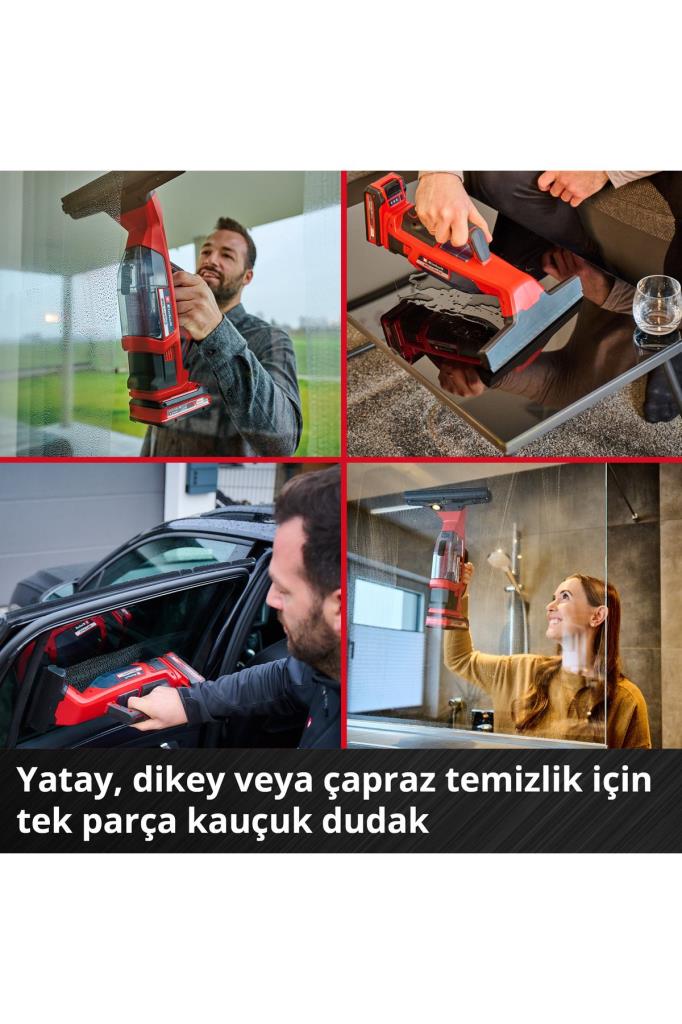 Yatay, dikey veya çapraz temizlik için tek parça kauçuk dudak