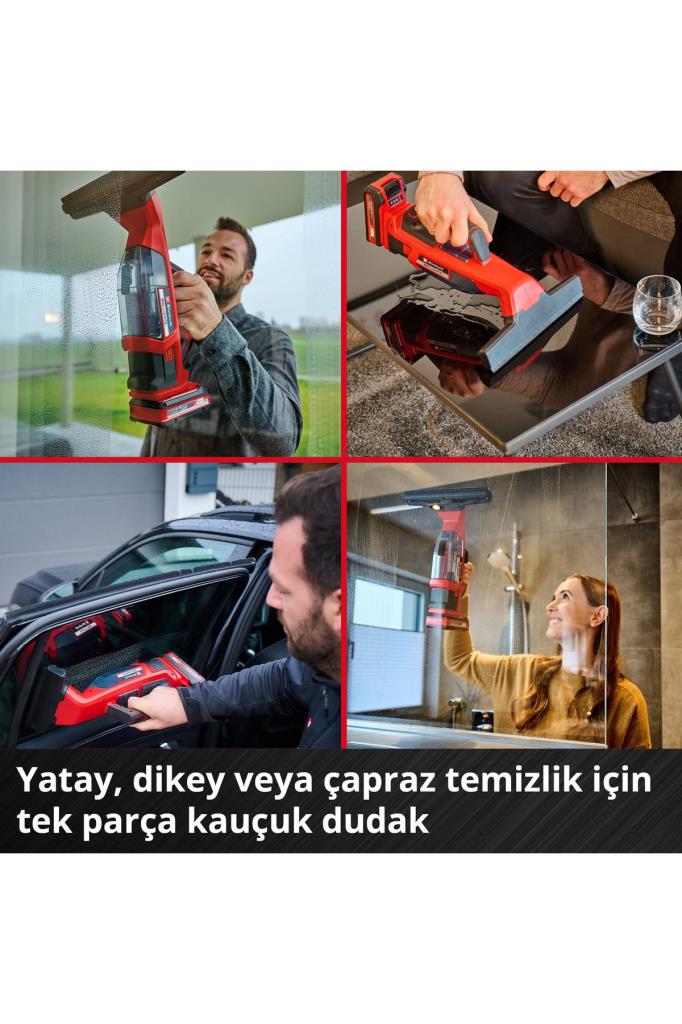 Yatay, dikey veya çapraz temizlik için tek parça kauçuk dudak