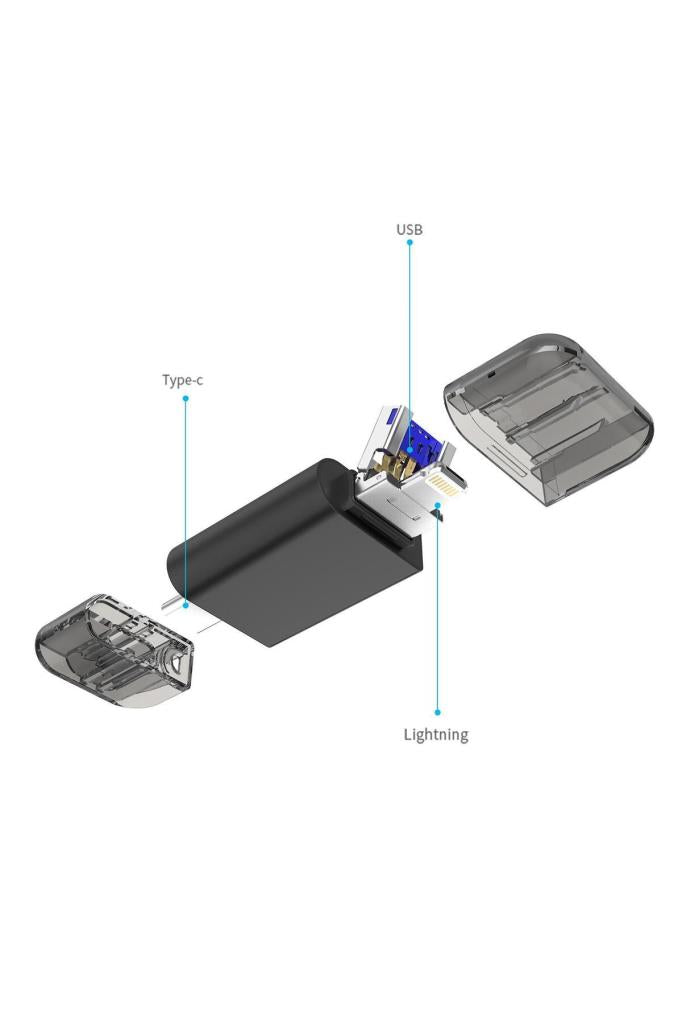 USB

Type-c

Lightning