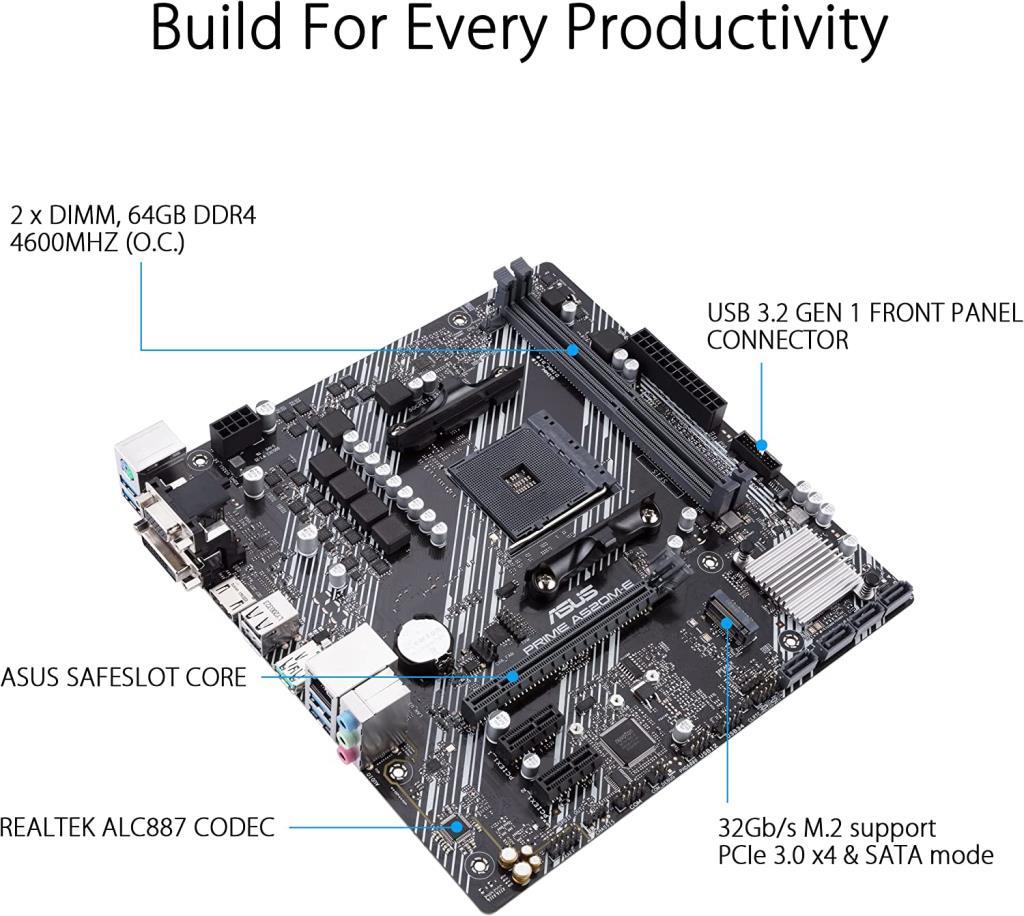 Build For Every Productivity

2 x DIMM, 64GB DDR4 4600MHZ (O.C.)

USB 3.2 GEN 1 FRONT PANEL CONNECTOR

ASUS
PRIME A520M-E

ASUS SAFESLOT CORE

REALTEK ALC887 CODEC

32Gb/s M.2 support
PCIe 3.0 x4 & SATA mode